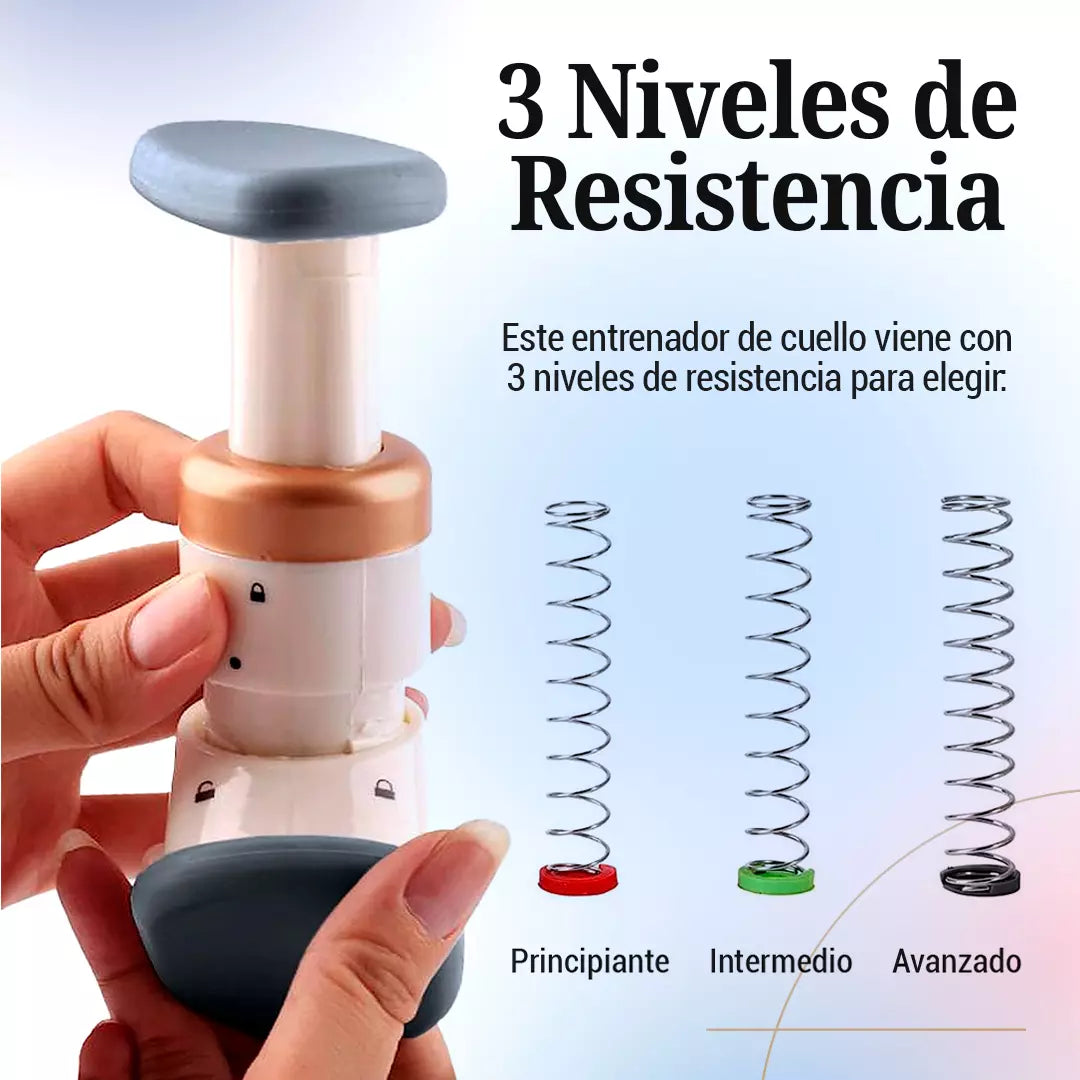 3 Niveles de Resistencia

Este entrenador de cuello viene con 3 niveles de resistencia para elegir.

Principiante Intermedio Avanzado