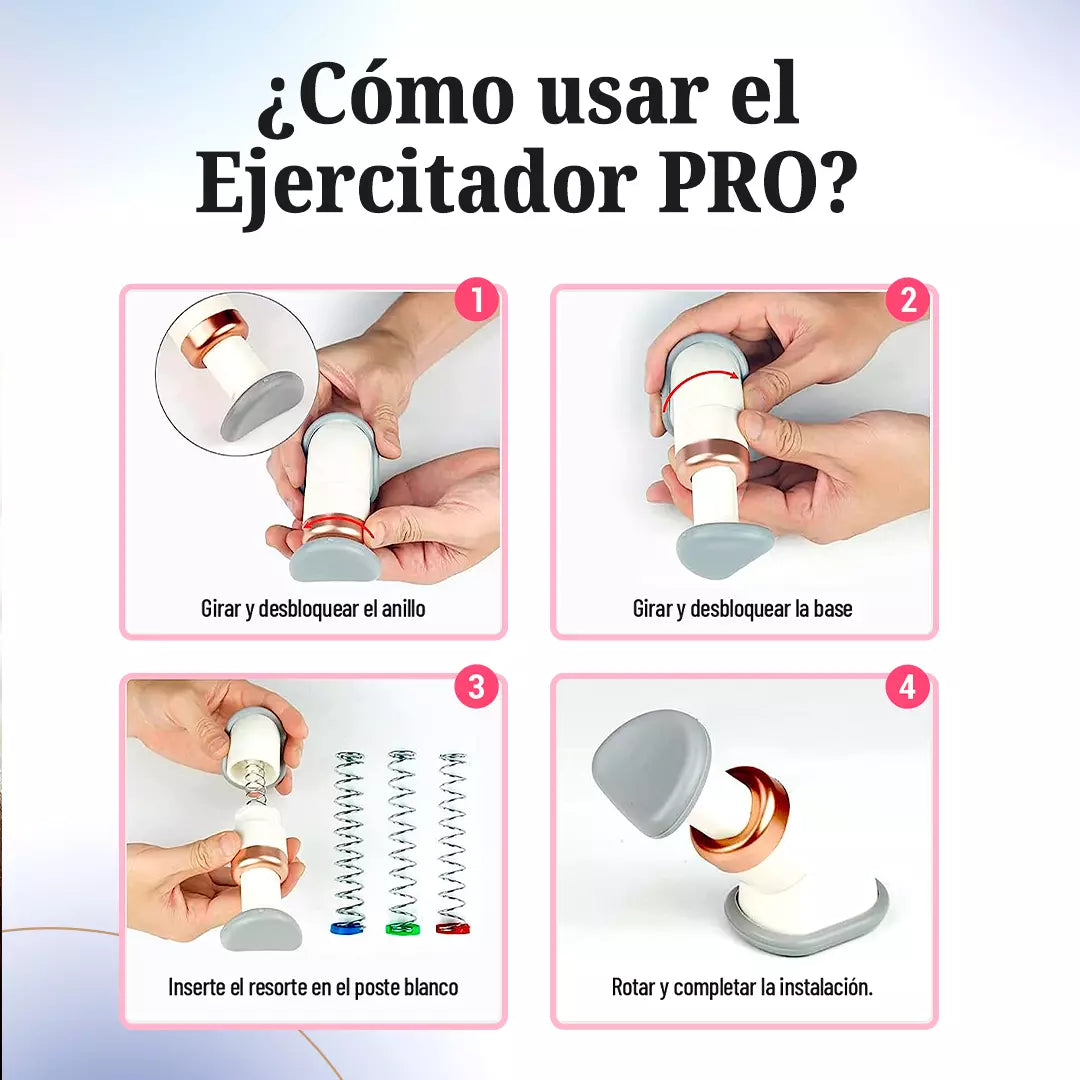 ¿Cómo usar el Ejercitador PRO?

1
Girar y desbloquear el anillo

2
Girar y desbloquear la base

3
Inserte el resorte en el poste blanco

4
Rotar y completar la instalación.